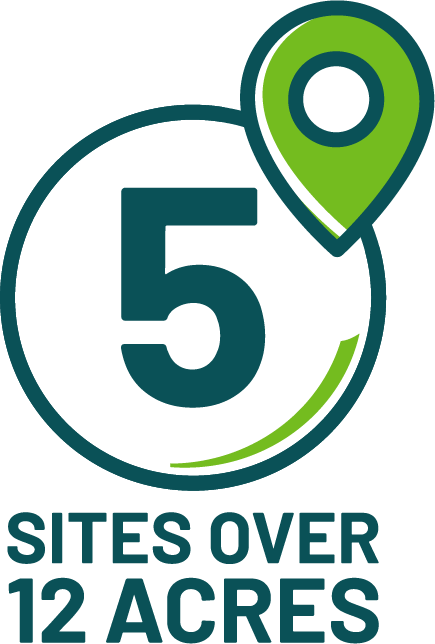 5

SITES OVER
12 ACRES